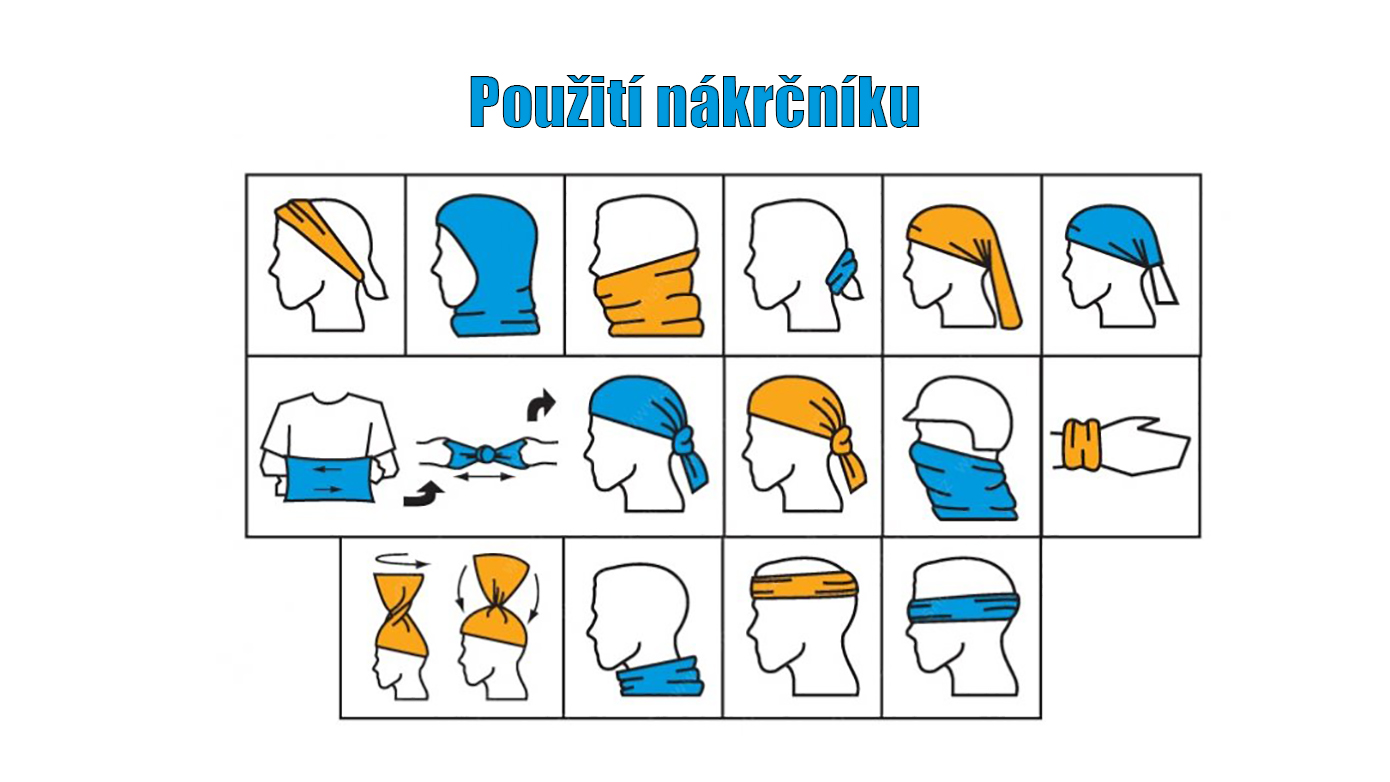 Použití nákrčníku